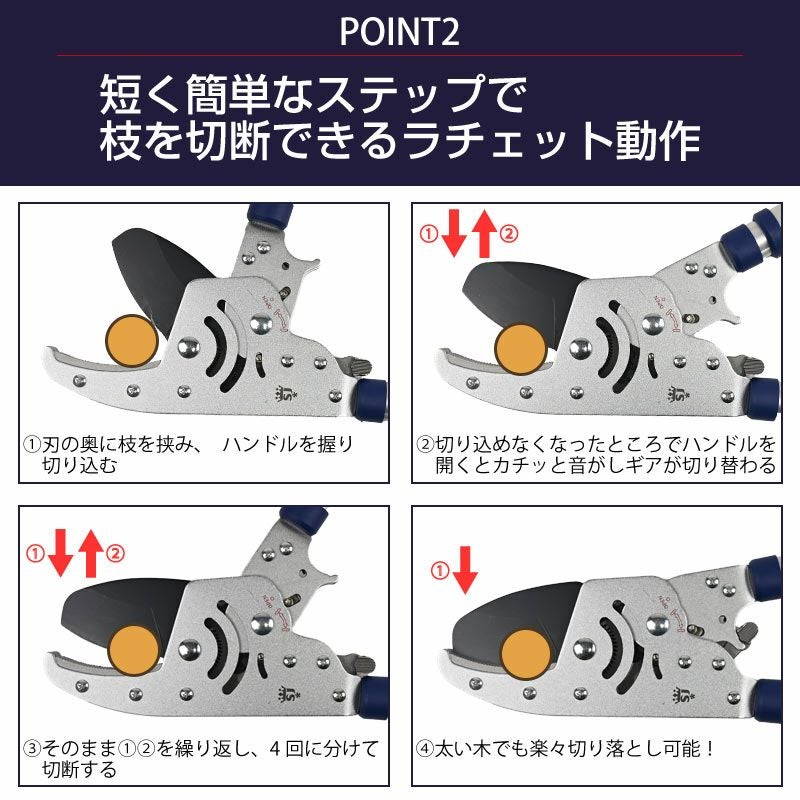 POINT2

短く簡単なステップで
枝を切断できるラチェット動作

①刃の奥に枝を挟み、 ハンドルを握り切り込む

① ②

②切り込めなくなったところでハンドルを開くとカチッと音がしギアが切り替わる

① ②

③そのまま①②を繰り返し、４回に分けて切断する

①

④太い木でも楽々切り落とし可能！