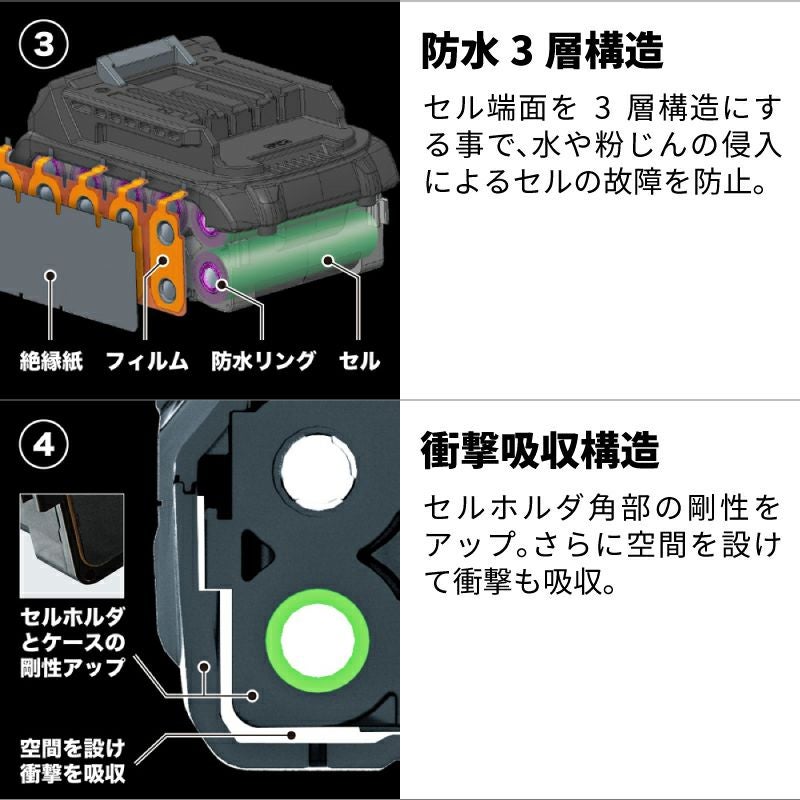 ③

絶縁紙 フィルム 防水リング セル

防水 3 層構造

セル端面を 3 層構造にする事で、水や粉じんの侵入によるセルの故障を防止。

④

セルホルダとケースの剛性アップ

空間を設け衝撃を吸収

衝撃吸収構造

セルホルダ角部の剛性をアップ。さらに空間を設けて衝撃も吸収。