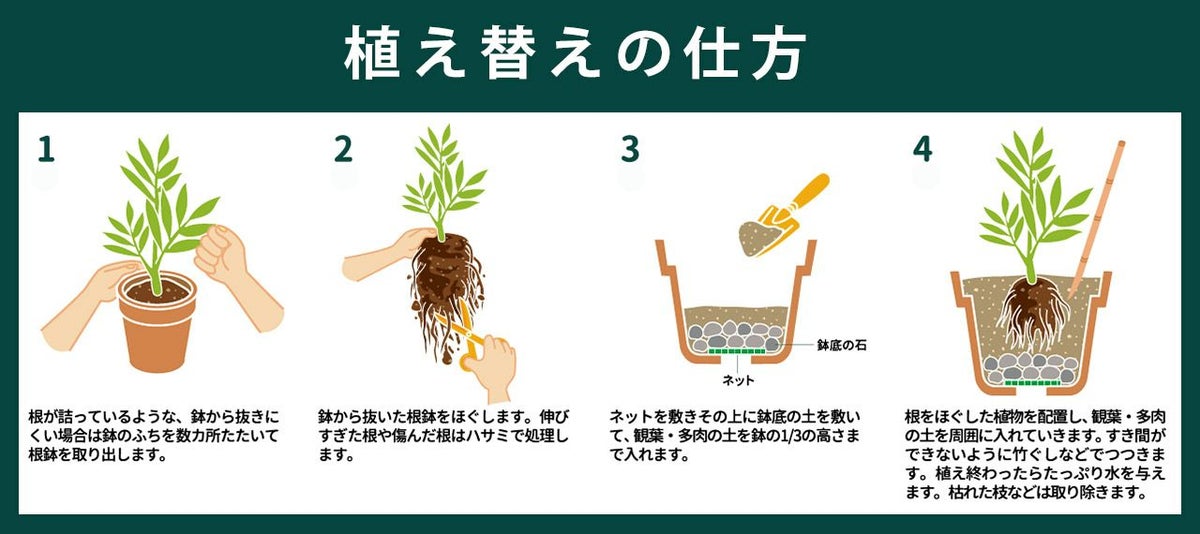 植え替えの仕方

1

根が詰っているような、鉢から抜きにくい場合は鉢のふちを数カ所たたいて根鉢を取り出します。

2

鉢から抜いた根鉢をほぐします。伸びすぎた根や傷んだ根はハサミで処理します。

3

鉢底の石

ネット

ネットを敷きその上に鉢底の土を敷いて、観葉・多肉の土を鉢の1/3の高さまで入れます。

4

根をほぐした植物を配置し、観葉・多肉の土を周囲に入れていきます。すき間ができないように竹ぐしなどでつつきます。植え終わったらたっぷり水を与えます。枯れた枝などは取り除きます。