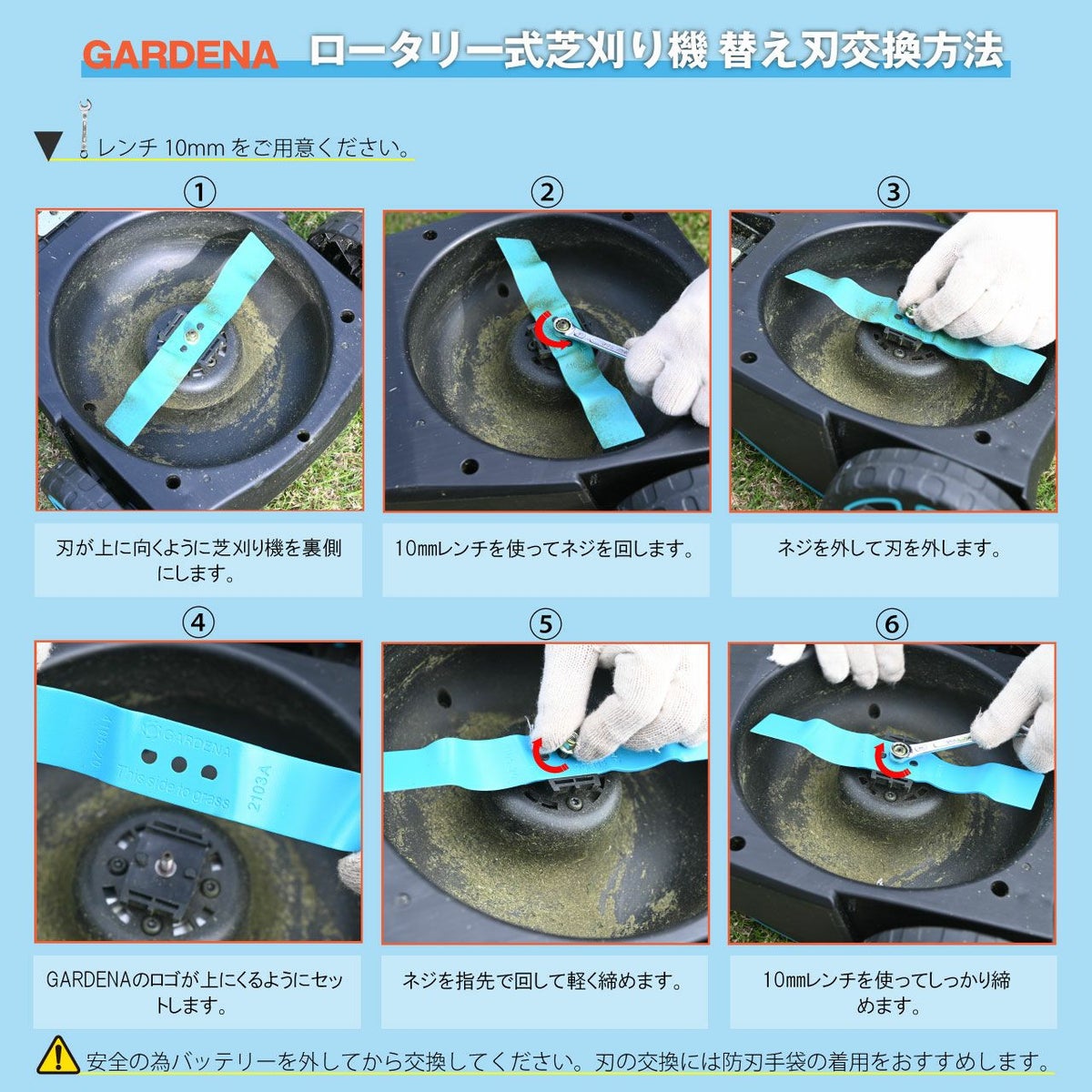 GARDENA ロータリー式芝刈り機 替え刃交換方法

レンチ 10mm をご用意ください。

①

刃が上に向くように芝刈り機を裏側にします。

②

10㎜レンチを使ってネジを回します。

③

ネジを外して刃を外します。

④

GARDENA

This side to grass

2103A

GARDENAのロゴが上にくるようにセットします。

⑤

ネジを指先で回して軽く締めます。

⑥

10㎜レンチを使ってしっかり締めます。

安全の為バッテリーを外してから交換してください。刃の交換には防刃手袋の着用をおすすめします。