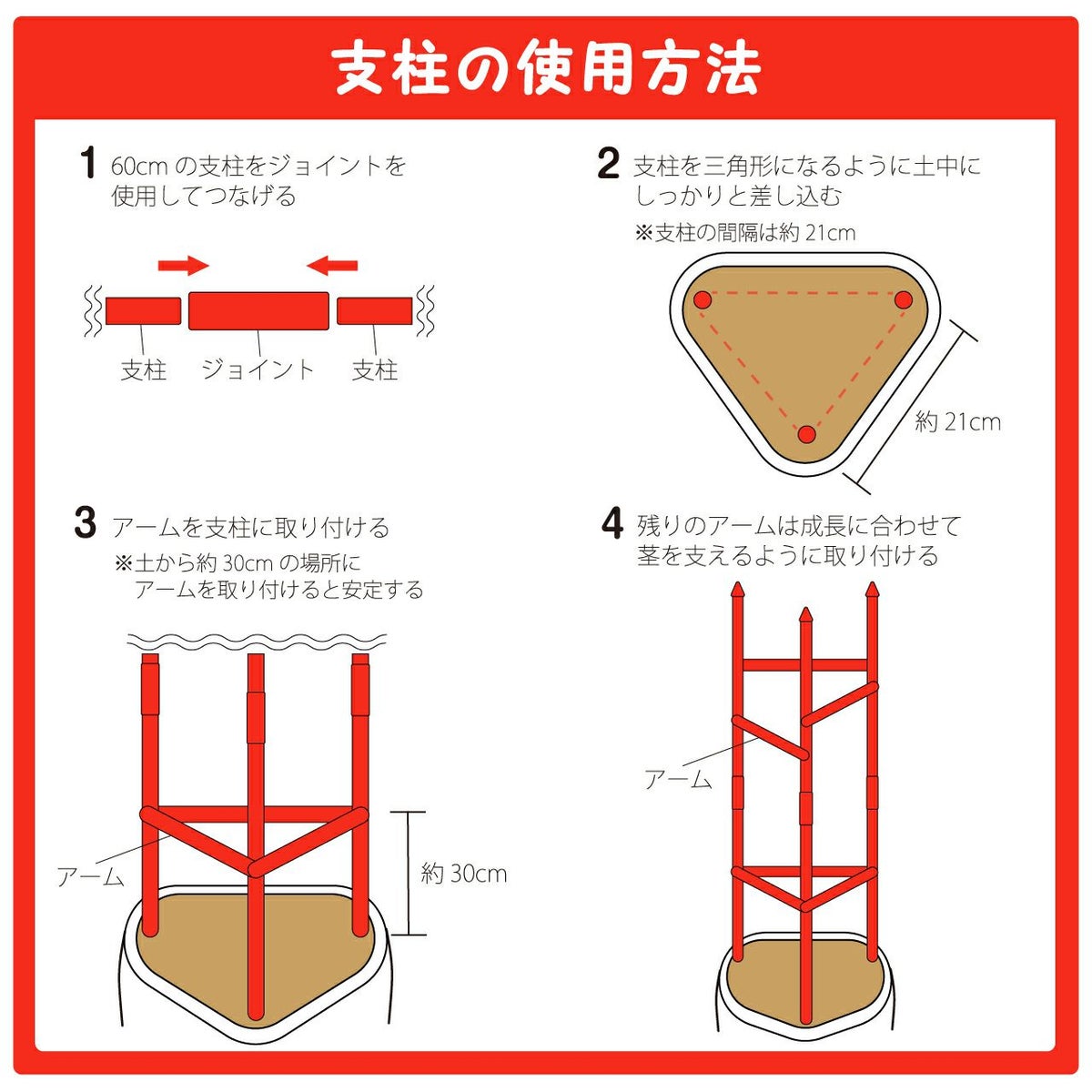 支柱の使用方法

1 60cm の支柱をジョイントを使用してつなげる

支柱 ジョイント 支柱

2 支柱を三角形になるように土中にしっかりと差し込む
※支柱の間隔は約 21cm

約 21cm

3 アームを支柱に取り付ける
※土から約 30cm の場所にアームを取り付けると安定する

アーム

約 30cm

4 残りのアームは成長に合わせて茎を支えるように取り付ける

アーム