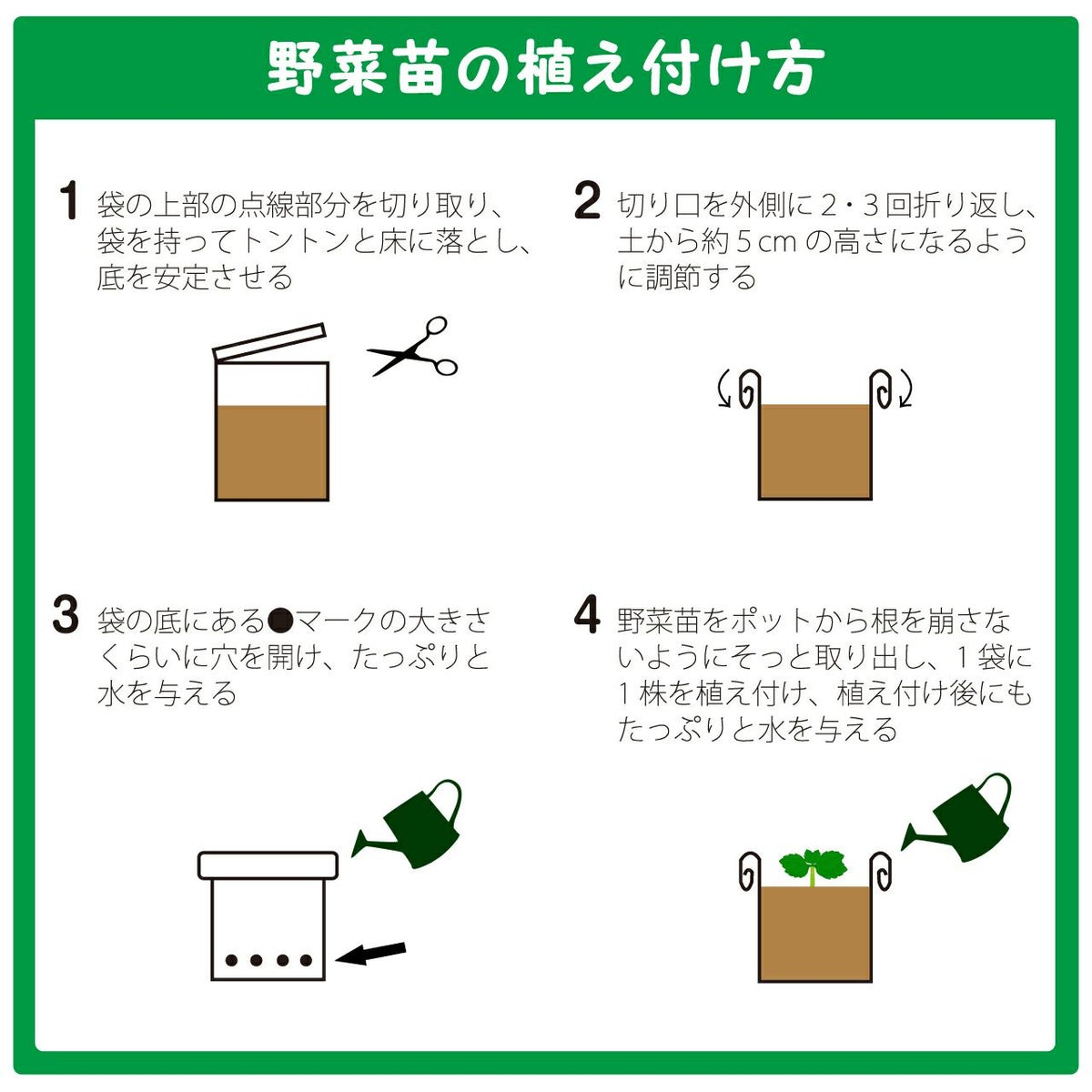 野菜苗の植え付け方

1 袋の上部の点線部分を切り取り、袋を持ってトントンと床に落とし、底を安定させる

2 切り口を外側に2・3回折り返し、土から約5cmの高さになるように調節する

3 袋の底にある●マークの大きさくらいに穴を開け、たっぷりと水を与える

4 野菜苗をポットから根を崩さないようにそっと取り出し、1袋に1株を植え付け、植え付け後にもたっぷりと水を与える