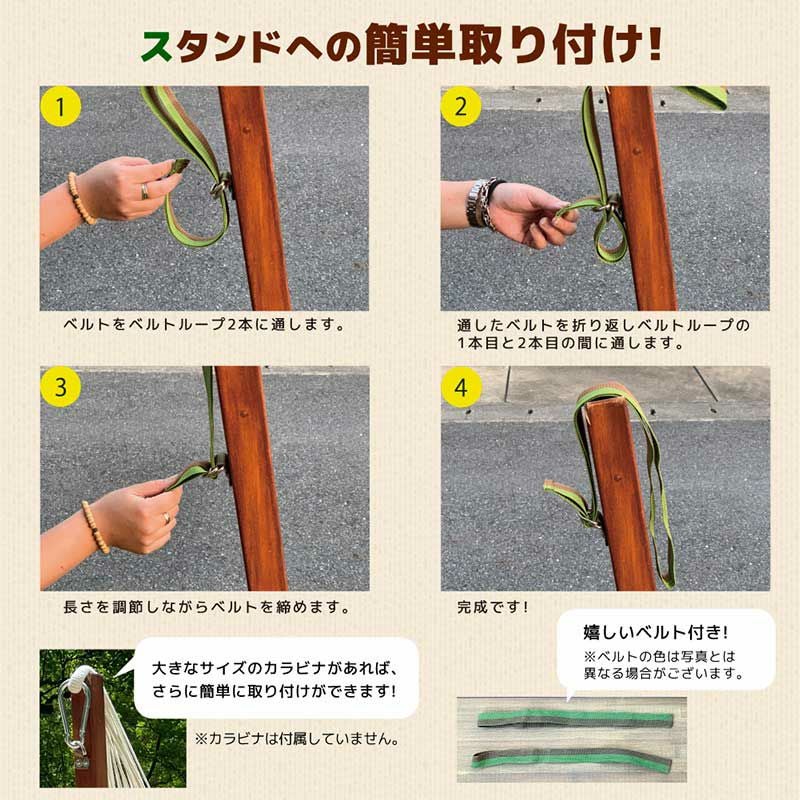 スタンドへの簡単取り付け!

1

ベルトをベルトループ2本に通します。

2

通したベルトを折り返しベルトループの1本目と2本目の間に通します。

3

長さを調節しながらベルトを締めます。

4

完成です!

大きなサイズのカラビナがあれば、さらに簡単に取り付けができます!

※カラビナは付属していません。

嬉しいベルト付き!
※ベルトの色は写真とは異なる場合がございます。