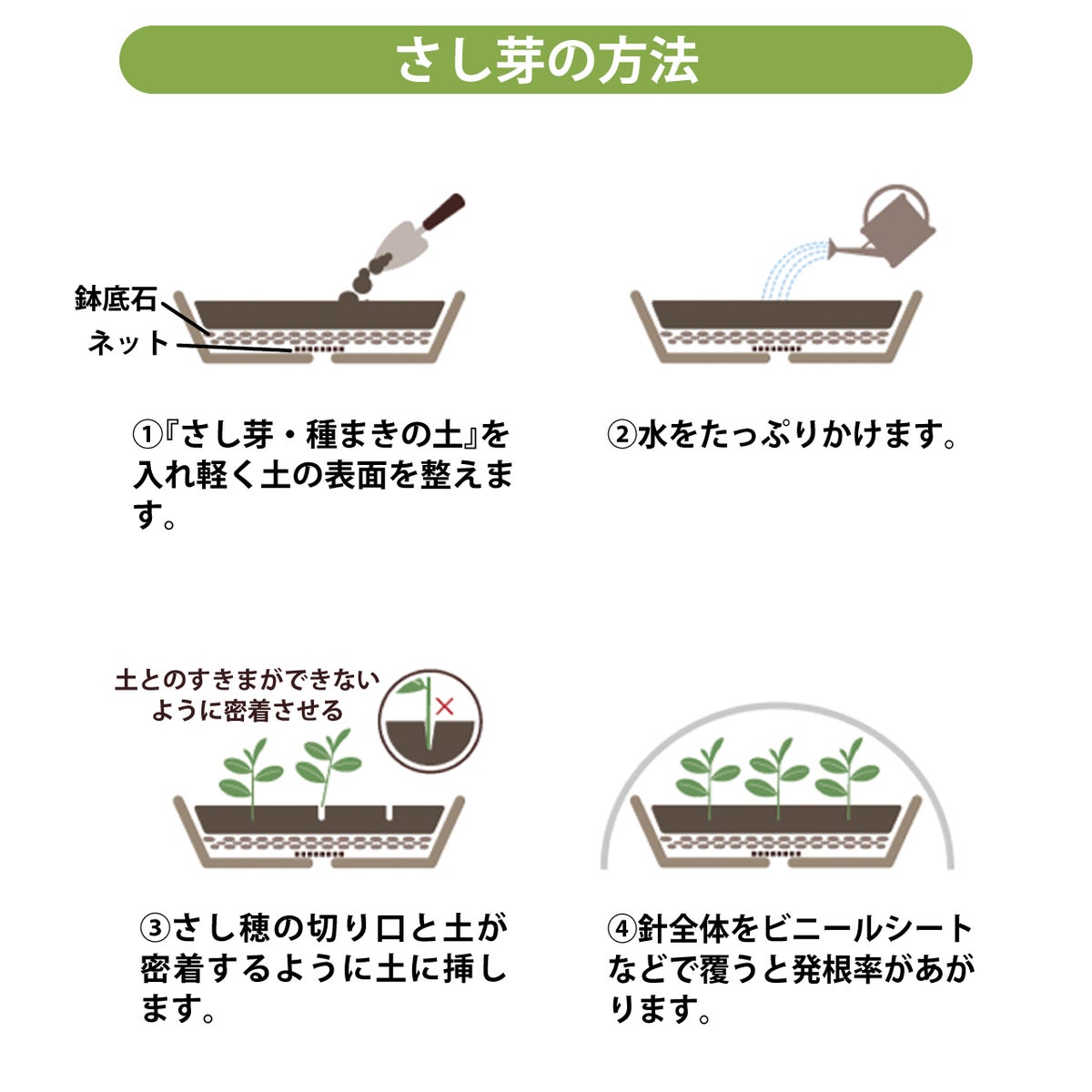 さし芽の方法

鉢底石
ネット

①『さし芽・種まきの土』を入れ軽く土の表面を整えます。

②水をたっぷりかけます。

土とのすきまができないように密着させる

③さし穂の切り口と土が密着するように土に挿します。

④針全体をビニールシートなどで覆うと発根率があがります。