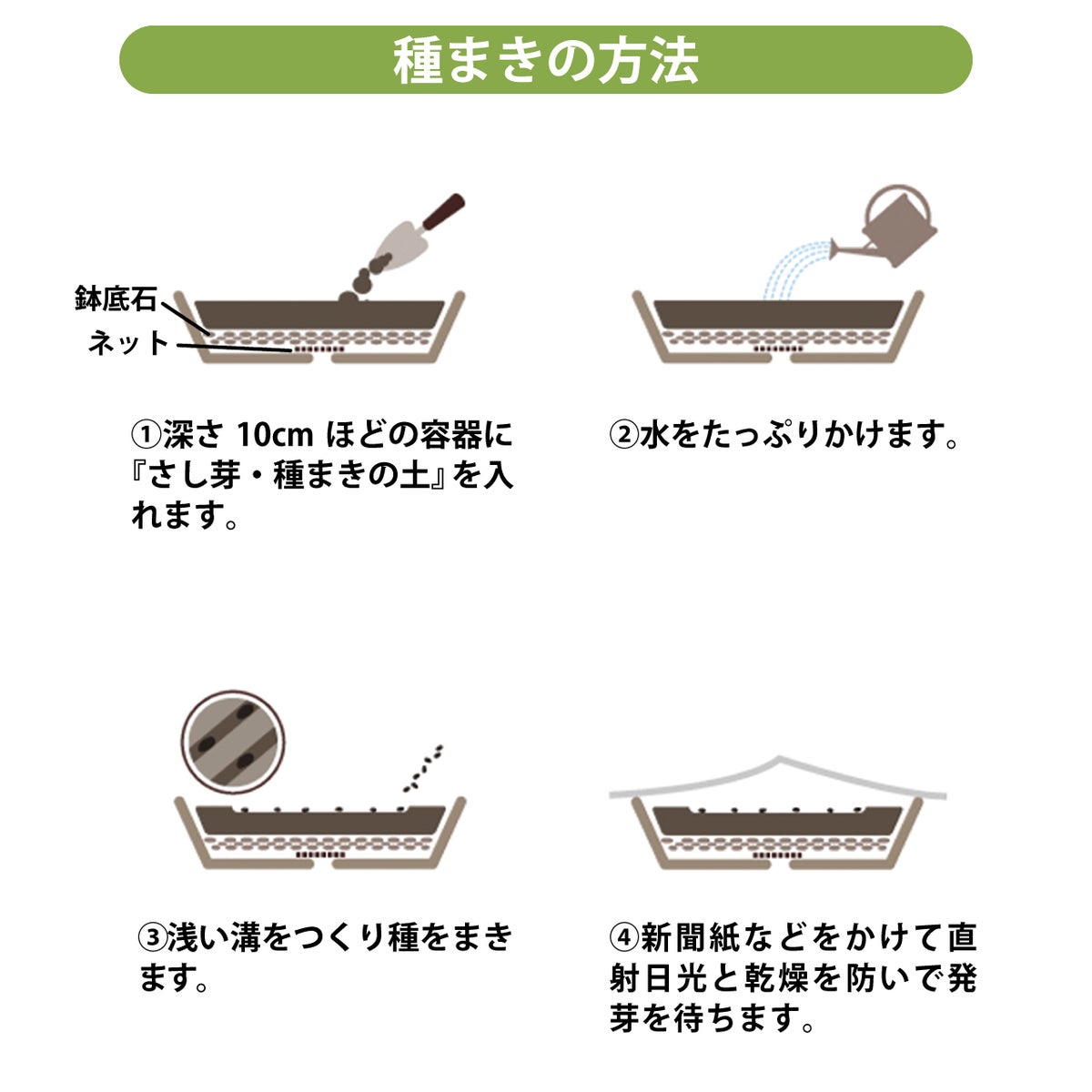 種まきの方法

鉢底石
ネット

①深さ 10cm ほどの容器に『さし芽・種まきの土』を入れます。

②水をたっぷりかけます。

③浅い溝をつくり種をまきます。

④新聞紙などをかけて直射日光と乾燥を防いで発芽を待ちます。